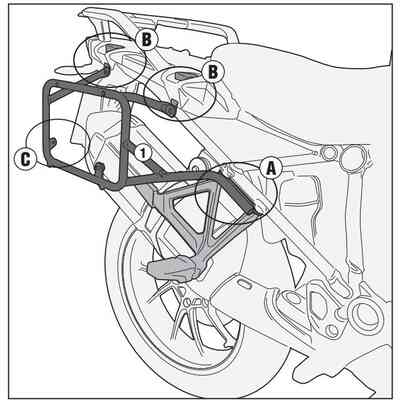 B
B
C
1
A